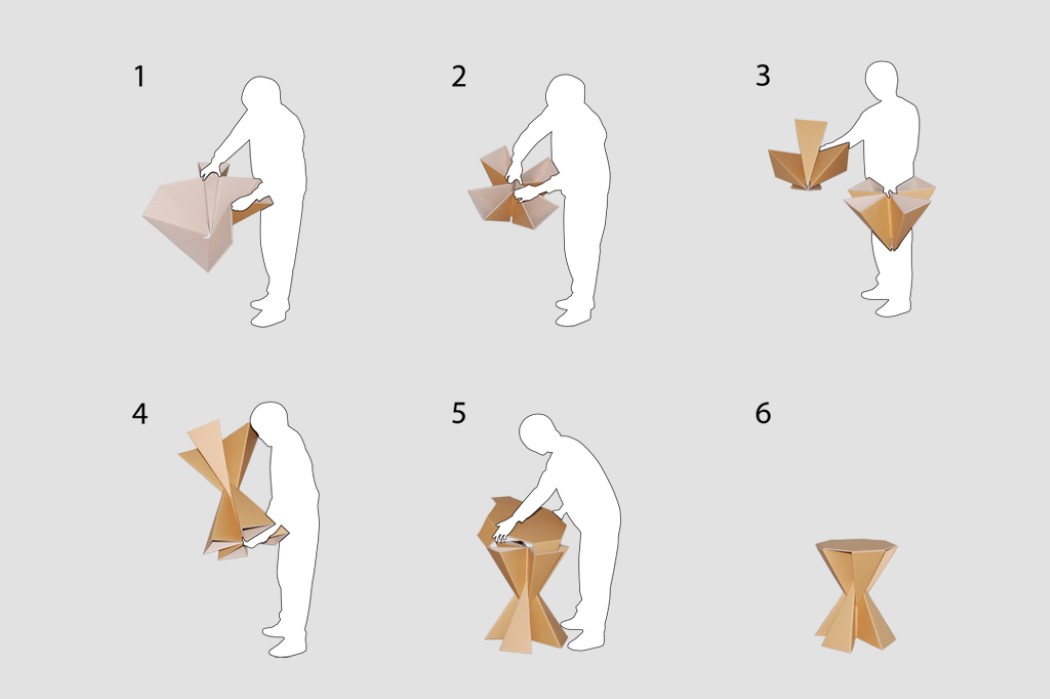 1

2

3

4

5

6